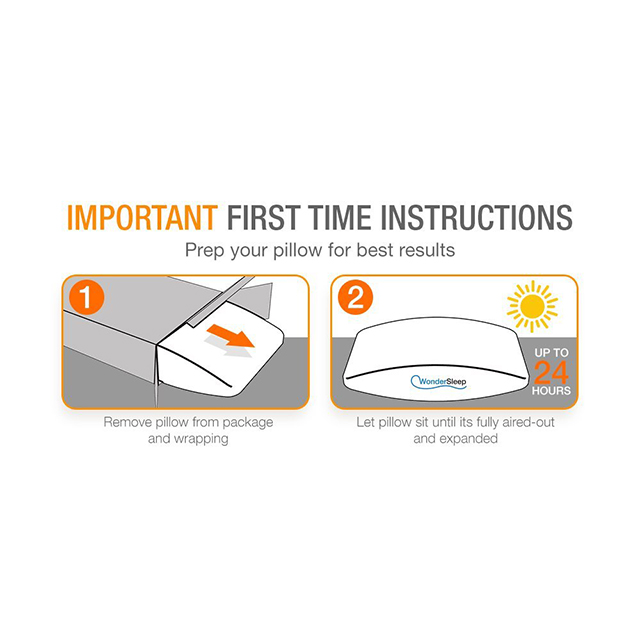 IMPORTANT FIRST TIME INSTRUCTIONS
Prep your pillow for best results

1

Remove pillow from package and wrapping

2

WonderSleep

UP TO
24
HOURS

Let pillow sit until its fully aired-out and expanded