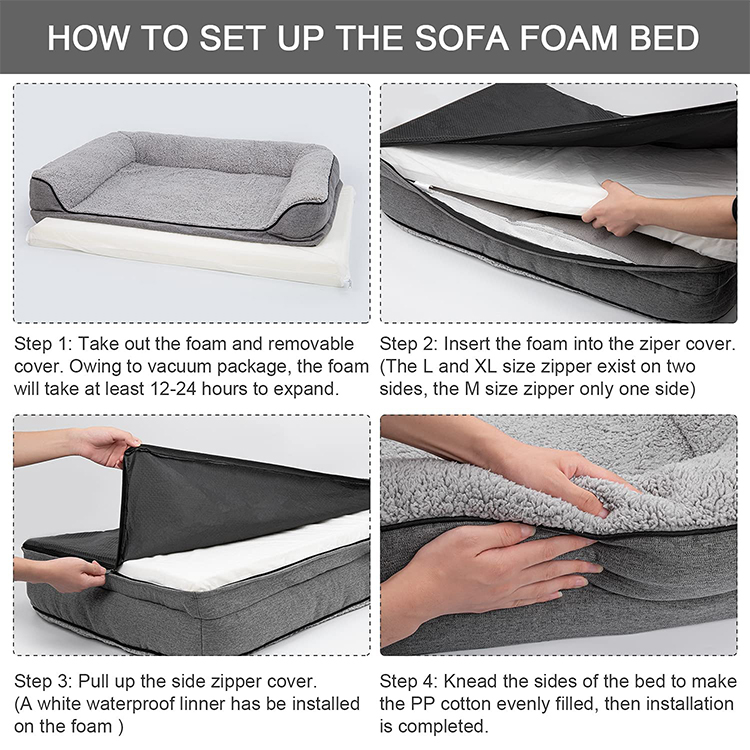 HOW TO SET UP THE SOFA FOAM BED

Step 1: Take out the foam and removable cover. Owing to vacuum package, the foam will take at least 12-24 hours to expand.

Step 2: Insert the foam into the ziper cover. (The L and XL size zipper exist on two sides, the M size zipper only one side)

Step 3: Pull up the side zipper cover. (A white waterproof linner has be installed on the foam )

Step 4: Knead the sides of the bed to make the PP cotton evenly filled, then installation is completed.