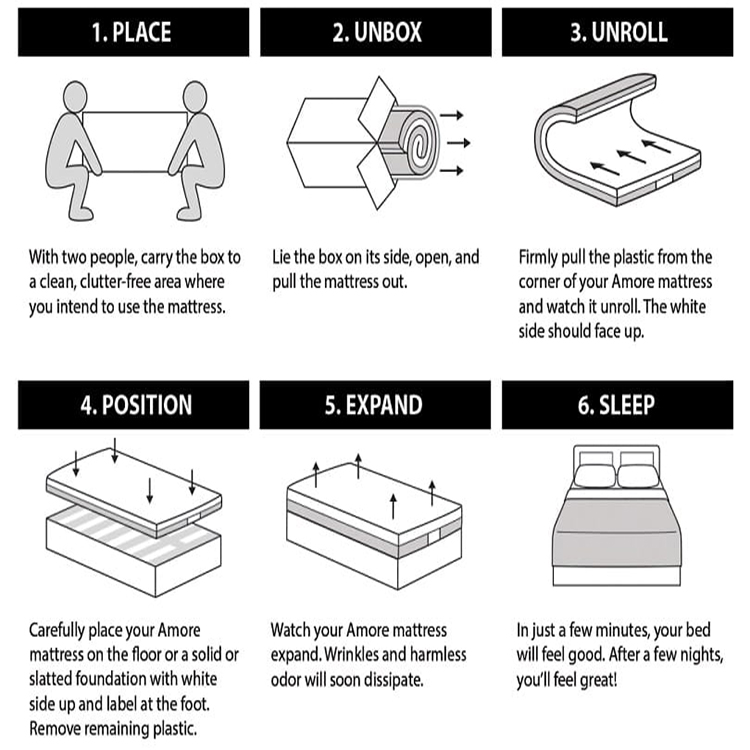 1. PLACE

With two people, carry the box to a clean, clutter-free area where you intend to use the mattress.

2. UNBOX

Lie the box on its side, open, and pull the mattress out.

3. UNROLL

Firmly pull the plastic from the corner of your Amore mattress and watch it unroll. The white side should face up.

4. POSITION

Carefully place your Amore mattress on the floor or a solid or slatted foundation with white side up and label at the foot. Remove remaining plastic.

5. EXPAND

Watch your Amore mattress expand. Wrinkles and harmless odor will soon dissipate.

6. SLEEP

In just a few minutes, your bed will feel good. After a few nights, you'll feel great!