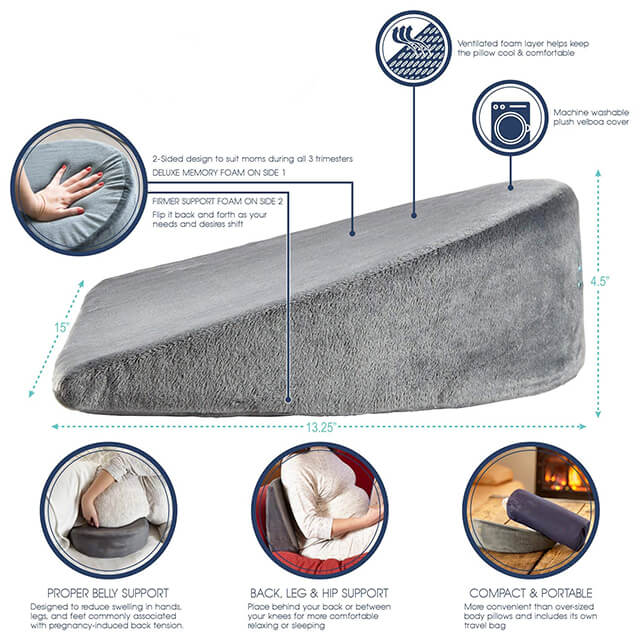 Ventilated foam layer helps keep the pillow cool & comfortable

Machine washable plush velboa cover

2-Sided design to suit moms during all 3 trimesters

DELUXE MEMORY FOAM ON SIDE 1

FIRMER SUPPORT FOAM ON SIDE 2

Flip it back and forth as your needs and desires shift

15"

4.5"

13.25"

PROPER BELLY SUPPORT

Designed to reduce swelling in hands, legs, and feet commonly associated with pregnancy-induced back tension.

BACK, LEG & HIP SUPPORT

Place behind your back or between your knees for more comfortable relaxing or sleeping

COMPACT & PORTABLE

More convenient than over-sized body pillows and includes its own travel bag