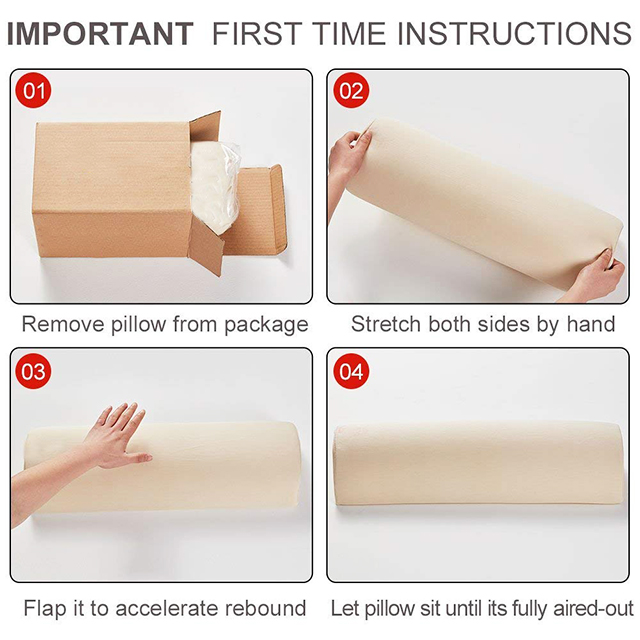 IMPORTANT FIRST TIME INSTRUCTIONS

01

Remove pillow from package

02

Stretch both sides by hand

03

Flap it to accelerate rebound

04

Let pillow sit until its fully aired-out